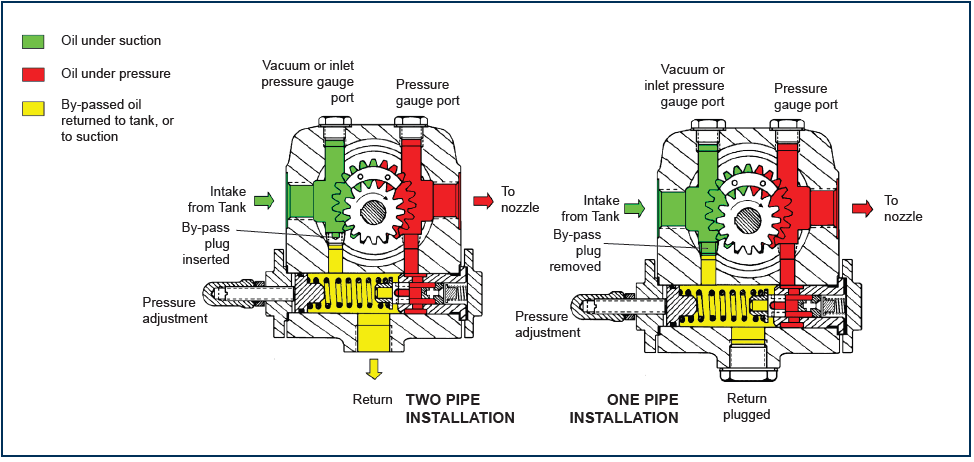 Oil under suction

Oil under pressure

By-passed oil returned to tank, or to suction

Vacuum or inlet pressure gauge port

Pressure gauge port

Intake from Tank

To nozzle

By-pass plug inserted

Pressure adjustment

Return

TWO PIPE INSTALLATION

Vacuum or inlet pressure gauge port

Pressure gauge port

Intake from Tank

To nozzle

By-pass plug removed

Pressure adjustment

ONE PIPE INSTALLATION

Return plugged