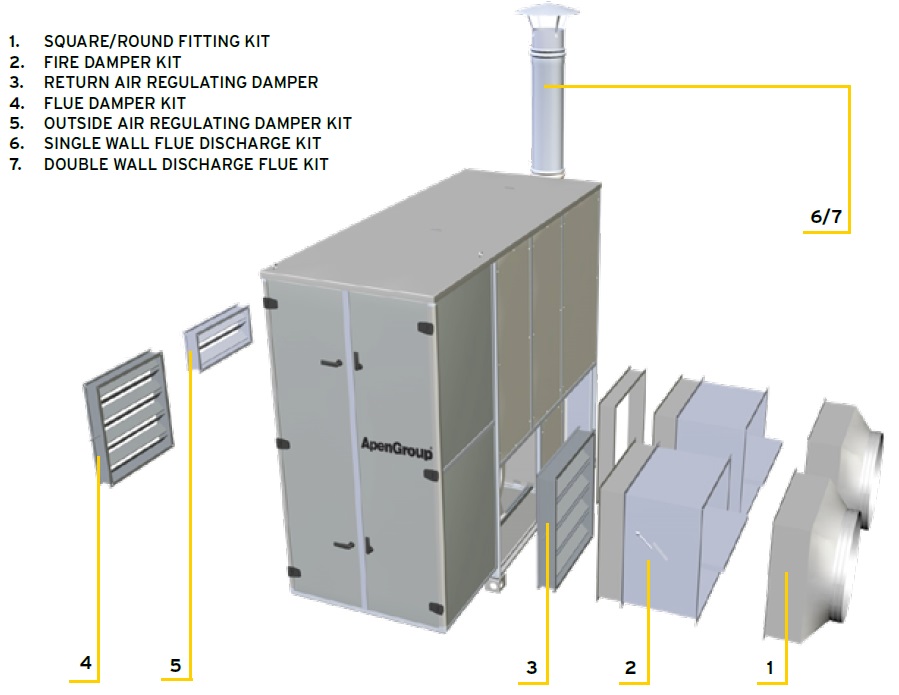 1. SQUARE/ROUND FITTING KIT
2. FIRE DAMPER KIT
3. RETURN AIR REGULATING DAMPER
4. FLUE DAMPER KIT
5. OUTSIDE AIR REGULATING DAMPER KIT
6. SINGLE WALL FLUE DISCHARGE KIT
7. DOUBLE WALL DISCHARGE FLUE KIT

6/7

ApenGroup

4

5

3

2

1